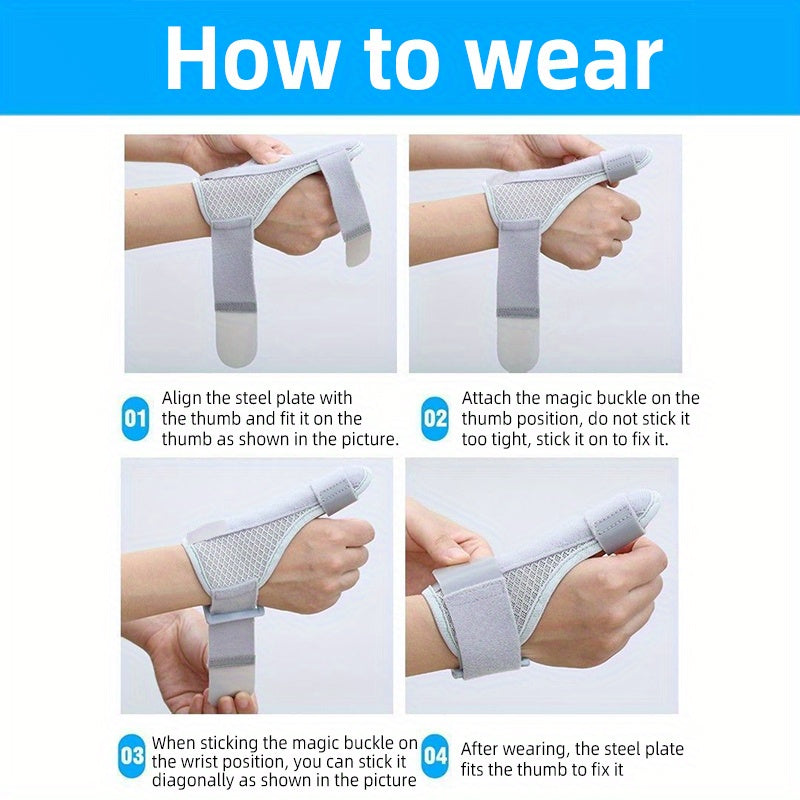 How to wear

01 Align the steel plate with the thumb and fit it on the thumb as shown in the picture.

02 Attach the magic buckle on the thumb position, do not stick it too tight, stick it on to fix it.

03 When sticking the magic buckle on the wrist position, you can stick it diagonally as shown in the picture

04 After wearing, the steel plate fits the thumb to fix it