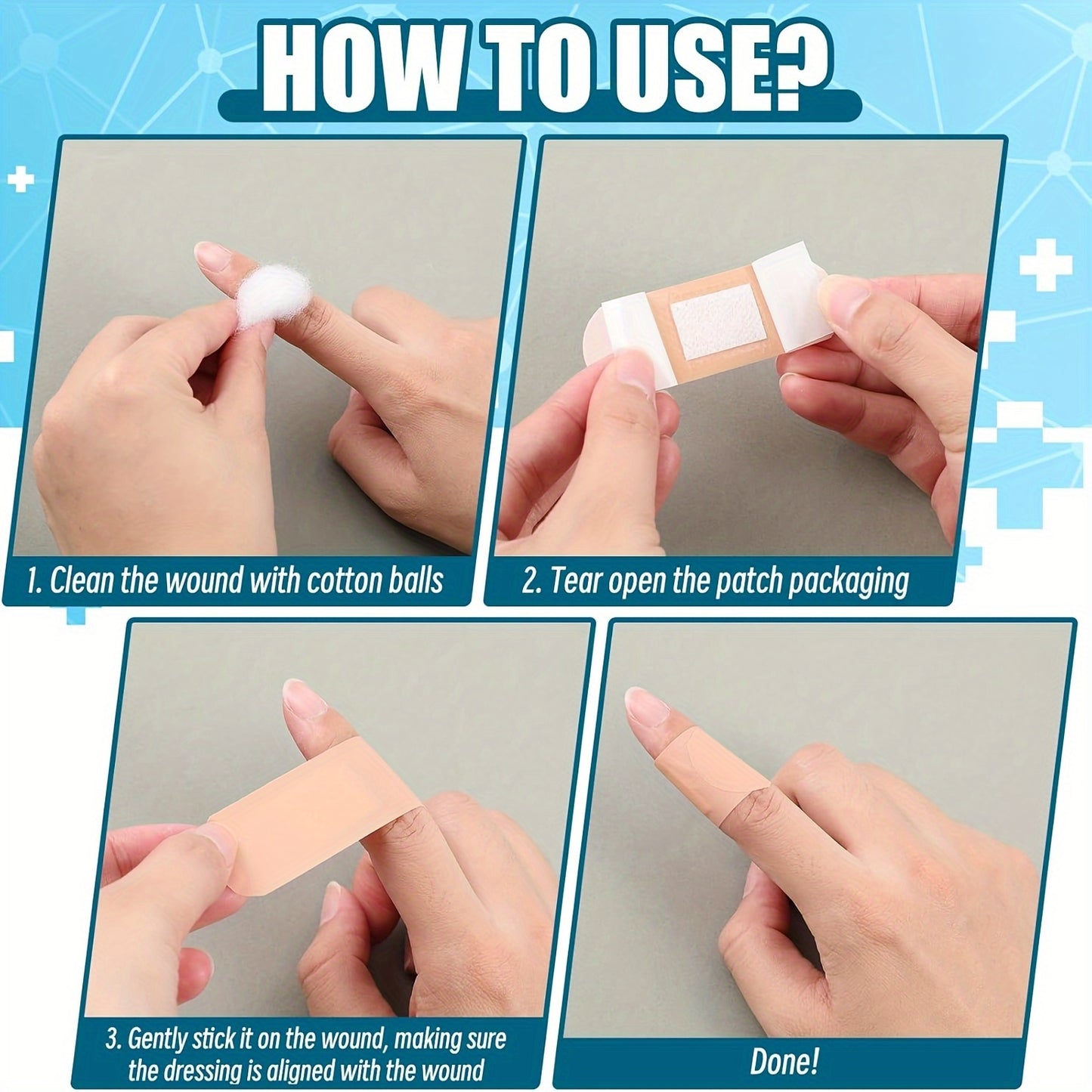 HOW TO USE?

1. Clean the wound with cotton balls

2. Tear open the patch packaging

3. Gently stick it on the wound, making sure the dressing is aligned with the wound

Done!