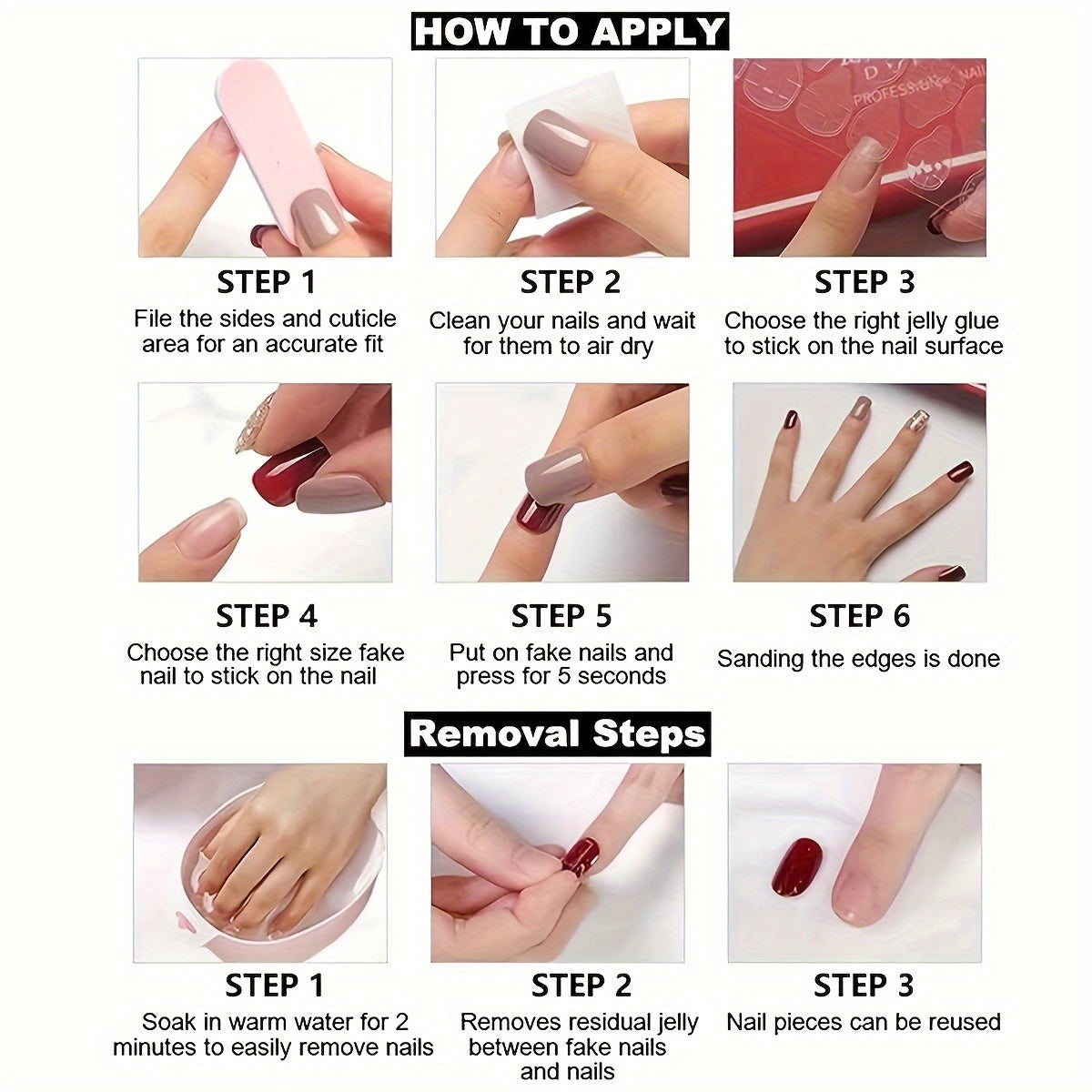 HOW TO APPLY

PROFESSIONAL NAIL

STEP 1
File the sides and cuticle area for an accurate fit

STEP 2
Clean your nails and wait for them to air dry

STEP 3
Choose the right jelly glue to stick on the nail surface

STEP 4
Choose the right size fake nail to stick on the nail

STEP 5
Put on fake nails and press for 5 seconds

STEP 6
Sanding the edges is done

Removal Steps

STEP 1
Soak in warm water for 2 minutes to easily remove nails

STEP 2
Removes residual jelly between fake nails and nails

STEP 3
Nail pieces can be reused