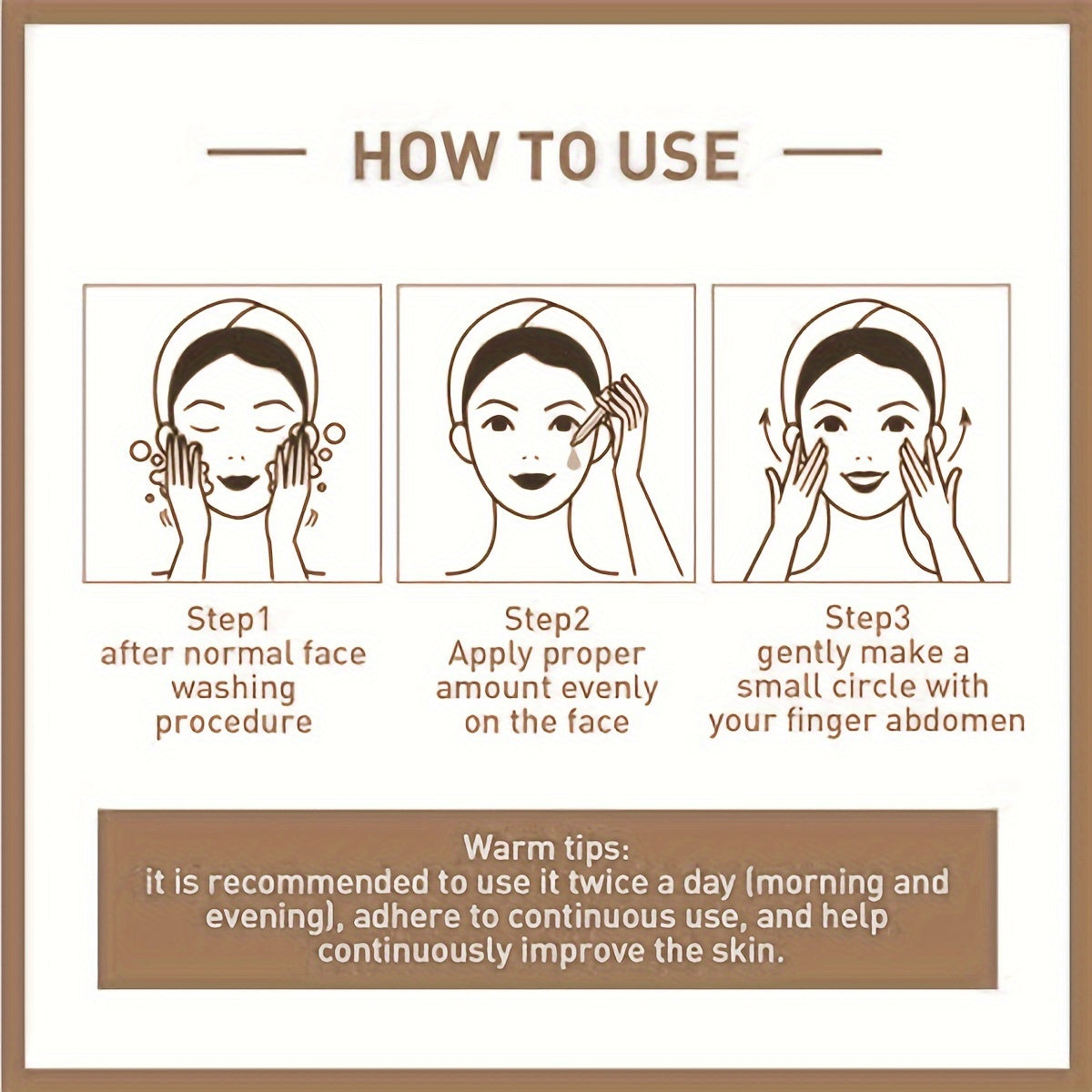 HOW TO USE

Step1
after normal face washing procedure

Step2
Apply proper amount evenly on the face

Step3
gently make a small circle with your finger abdomen

Warm tips:
it is recommended to use it twice a day (morning and evening), adhere to continuous use, and help continuously improve the skin.