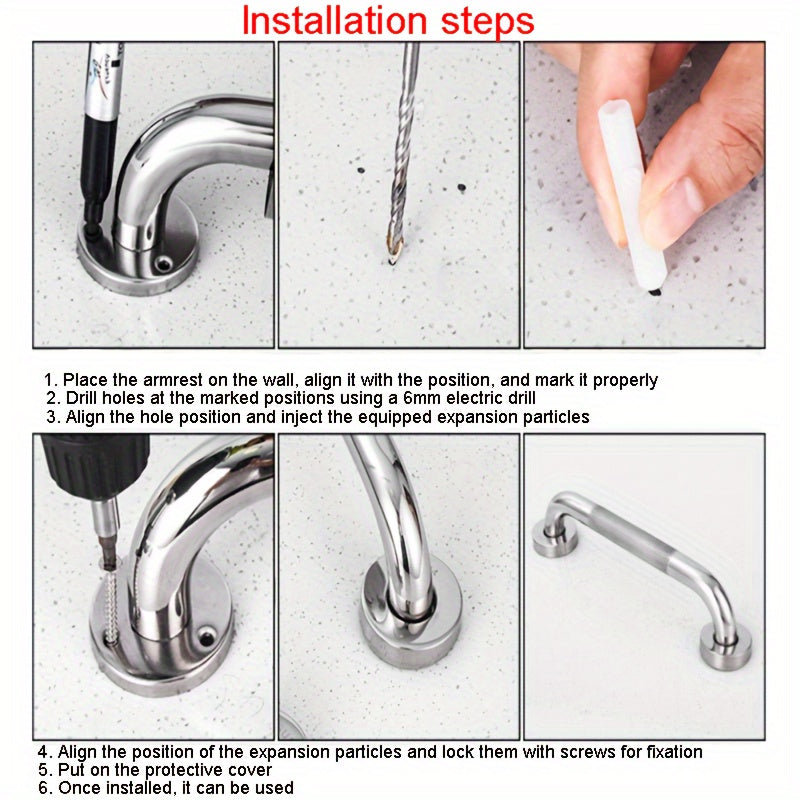 Installation steps

1. Place the armrest on the wall, align it with the position, and mark it properly
2. Drill holes at the marked positions using a 6mm electric drill
3. Align the hole position and inject the equipped expansion particles

4. Align the position of the expansion particles and lock them with screws for fixation
5. Put on the protective cover
6. Once installed, it can be used