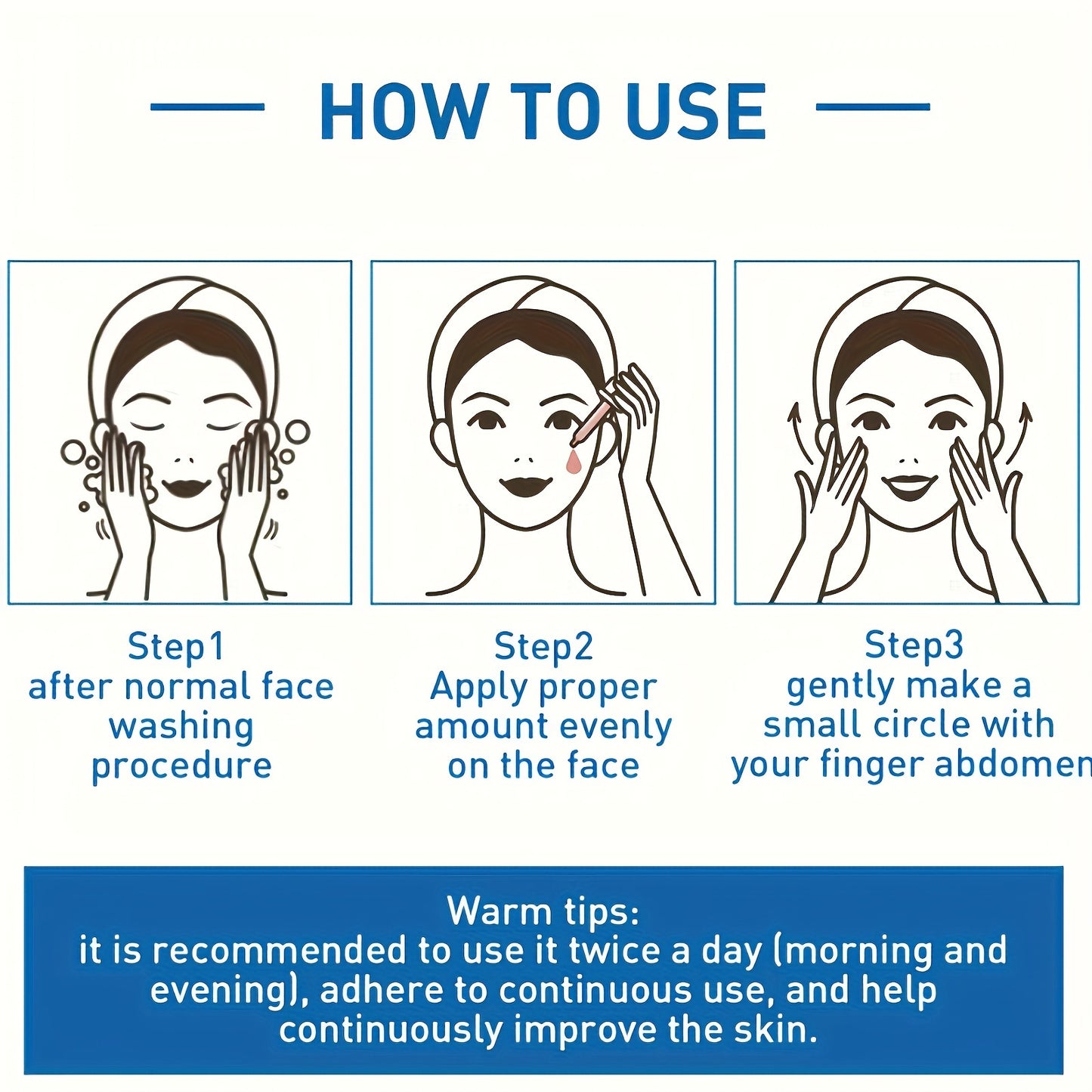 HOW TO USE

Step1
after normal face washing procedure

Step2
Apply proper amount evenly on the face

Step3
gently make a small circle with your finger abdomen

Warm tips:
it is recommended to use it twice a day (morning and evening), adhere to continuous use, and help continuously improve the skin.