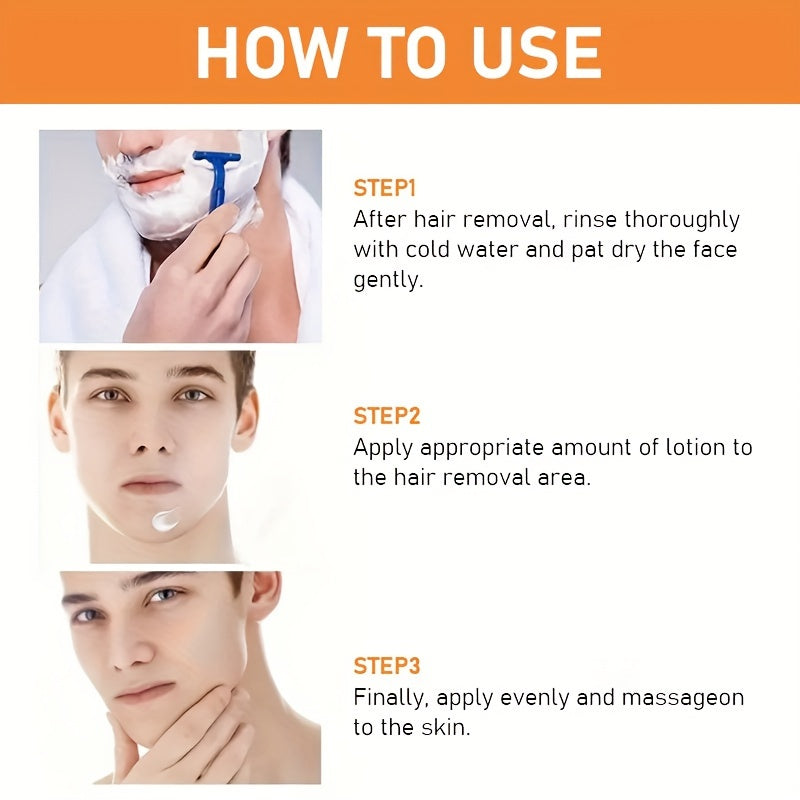 HOW TO USE

STEP1
After hair removal, rinse thoroughly with cold water and pat dry the face gently.

STEP2
Apply appropriate amount of lotion to the hair removal area.

STEP3
Finally, apply evenly and massageon to the skin.