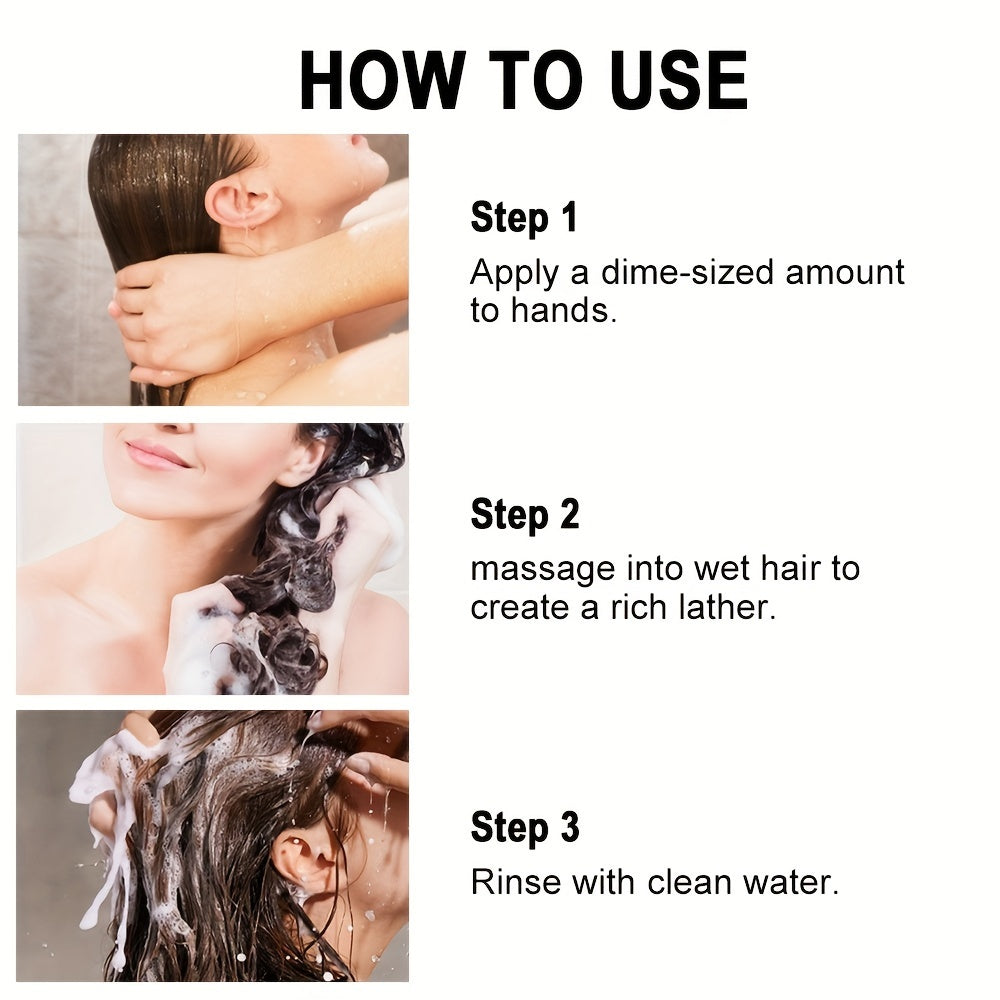 HOW TO USE

Step 1
Apply a dime-sized amount to hands.

Step 2
massage into wet hair to create a rich lather.

Step 3
Rinse with clean water.