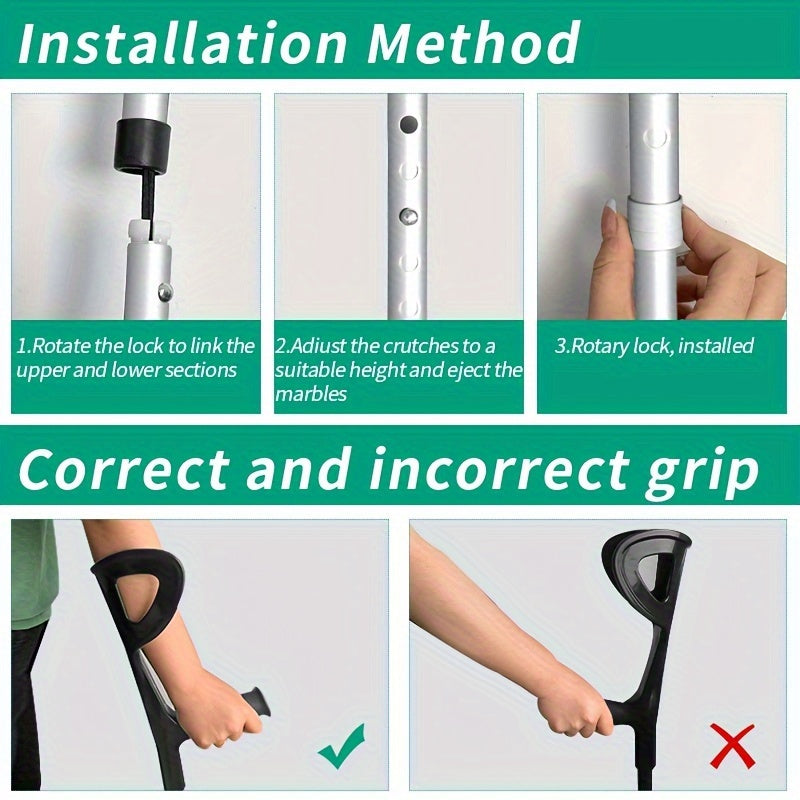 Installation Method

1.Rotate the lock to link the upper and lower sections

2.Adiust the crutches to a suitable height and eject the marbles

3.Rotary lock, installed

Correct and incorrect grip