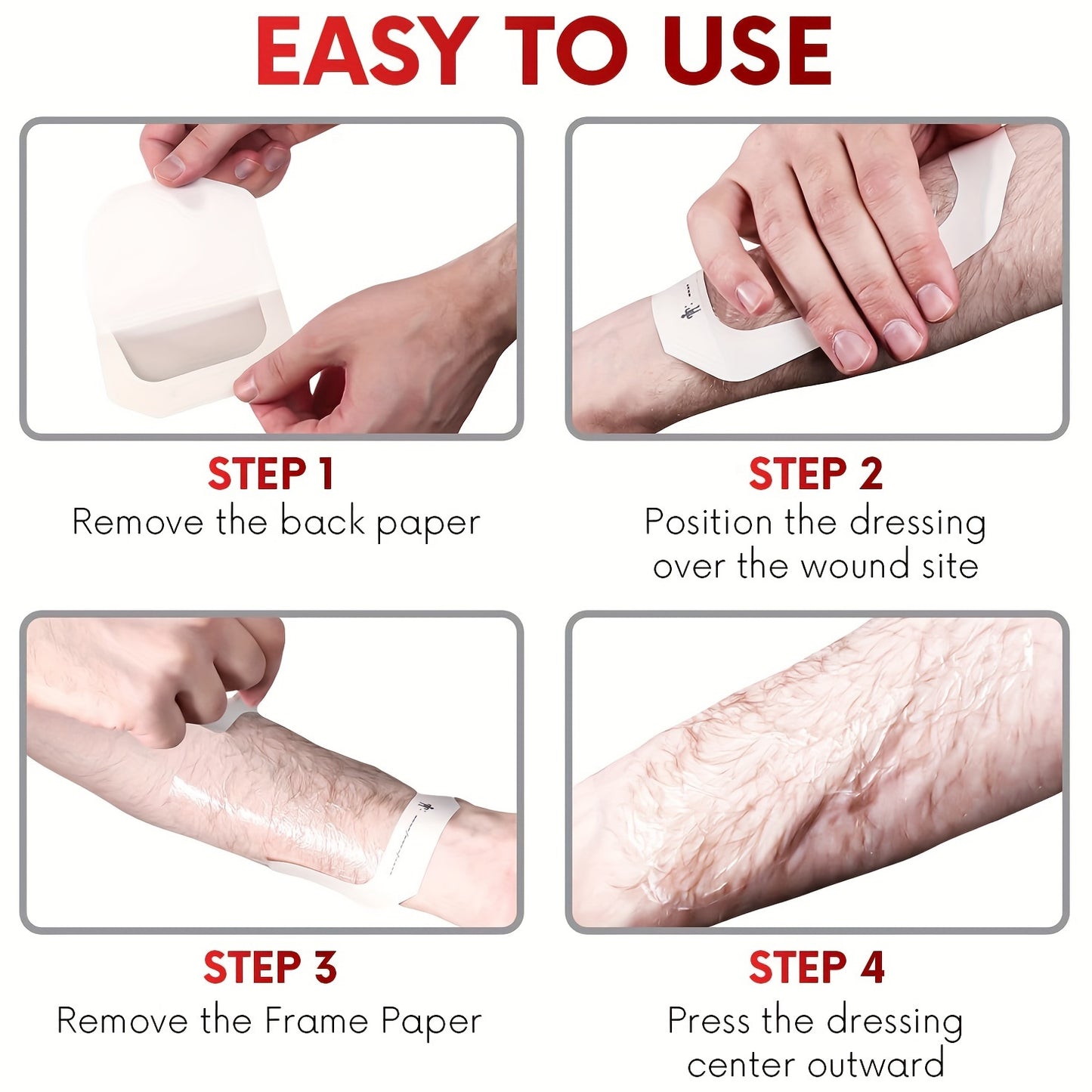 EASY TO USE

STEP 1
Remove the back paper

STEP 2
Position the dressing over the wound site

STEP 3
Remove the Frame Paper

STEP 4
Press the dressing center outward