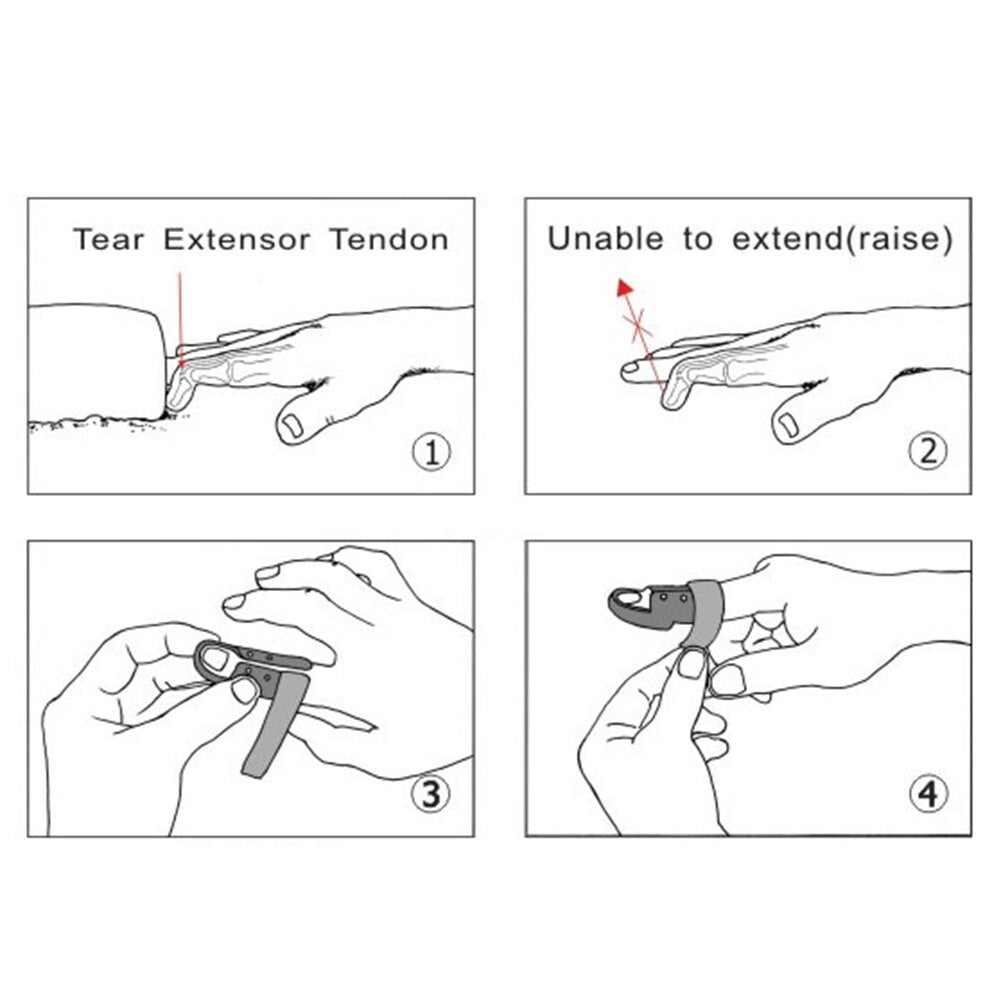 Tear Extensor Tendon

①

Unable to extend(raise)

②

③

④