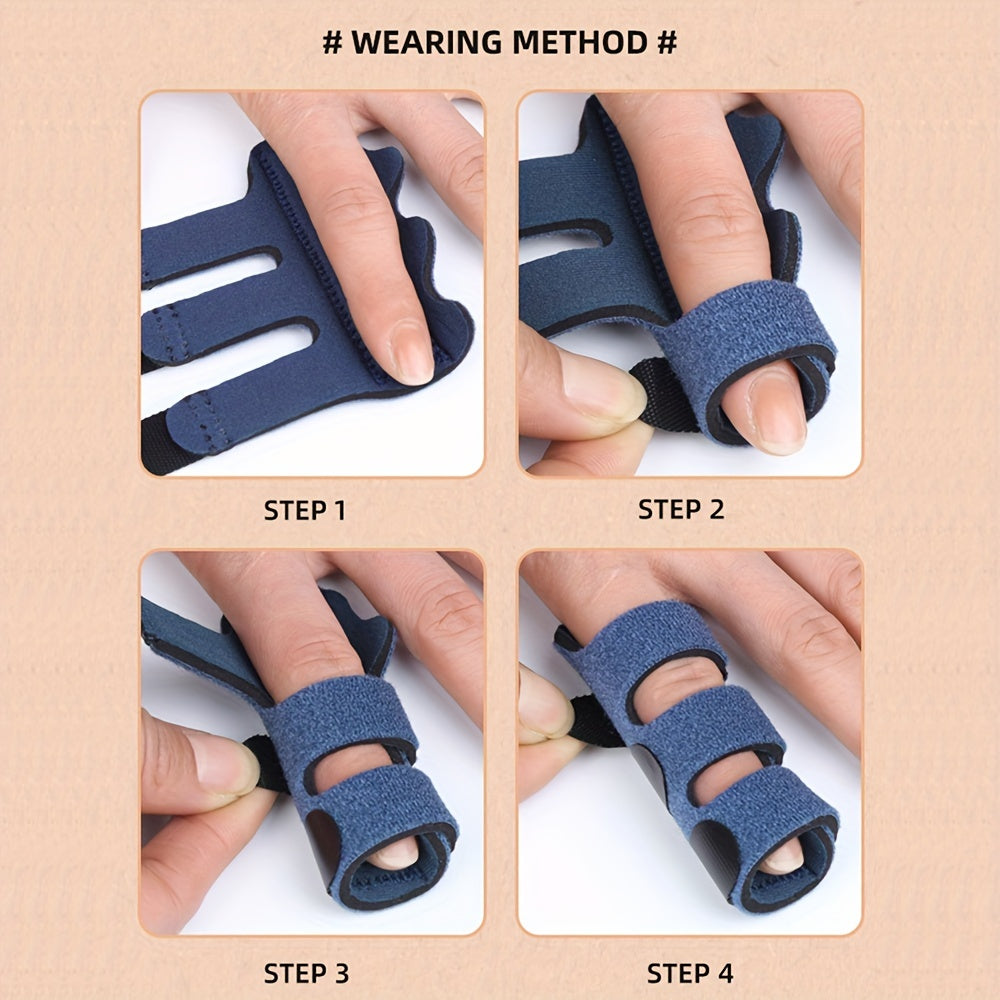 # WEARING METHOD #

STEP 1

STEP 2

STEP 3

STEP 4